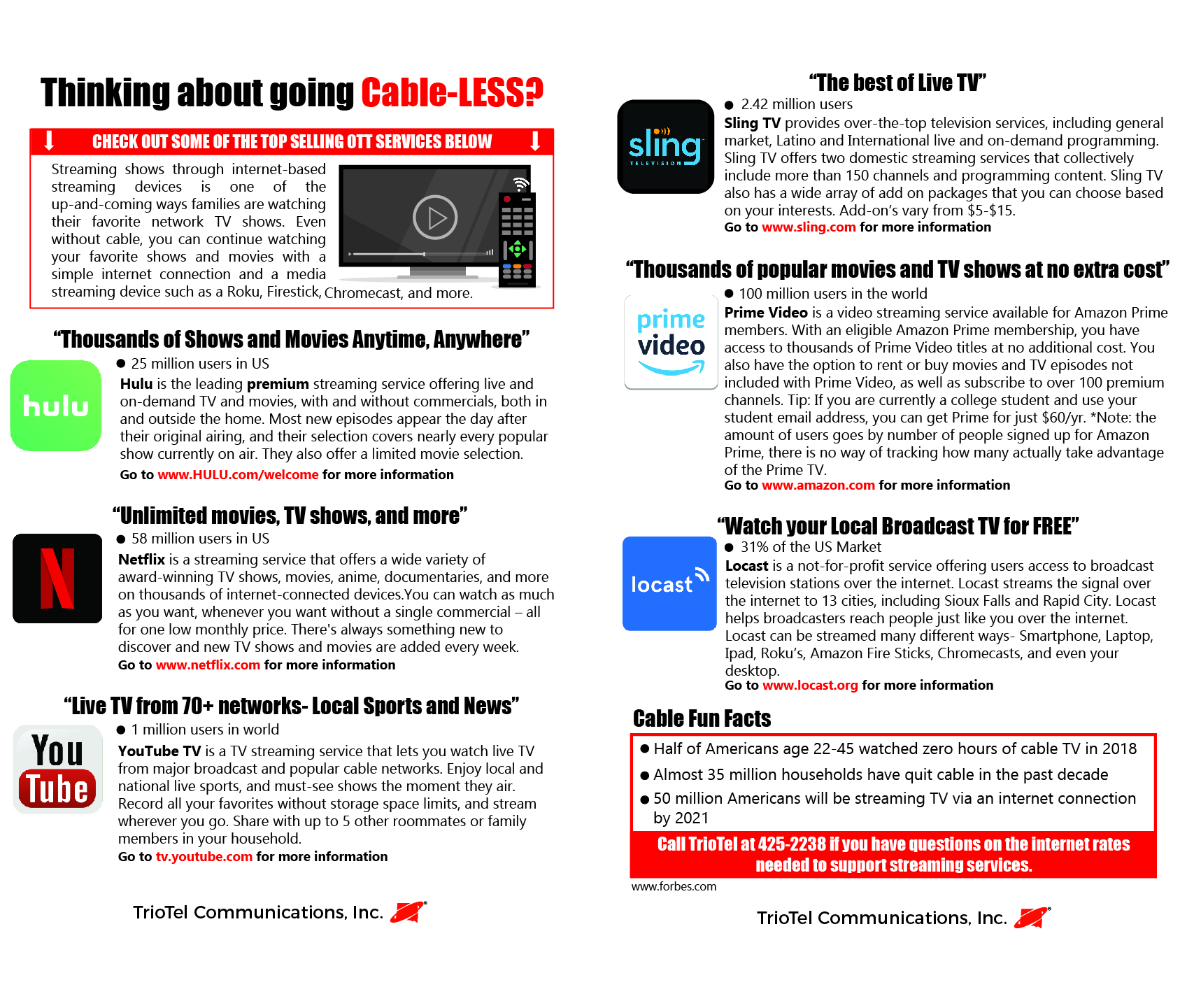 Thinking about going Cable-LESS?

CHECK OUT SOME OF THE TOP SELLING OTT SERVICES BELOW

Streaming shows through internet-based streaming devices is one of the up-and-coming ways families are watching their favorite network TV shows. Even without cable, you can continue watching your favorite shows and movies with a simple internet connection and a media streaming device such as a Roku, Firestick, Chromecast, and more.

"Thousands of Shows and Movies Anytime, Anywhere"

hulu

● 25 million users in US

Hulu is the leading premium streaming service offering live and on-demand TV and movies, with and without commercials, both in and outside the home. Most new episodes appear the day after their original airing, and their selection covers nearly every popular show currently on air. They also offer a limited movie selection.

Go to www.HULU.com/welcome for more information

"Unlimited movies, TV shows, and more"

N

● 58 million users in US

Netflix is a streaming service that offers a wide variety of award-winning TV shows, movies, anime, documentaries, and more on thousands of internet-connected devices.You can watch as much as you want, whenever you want without a single commercial – all for one low monthly price. There's always something new to discover and new TV shows and movies are added every week.

Go to www.netflix.com for more information

"Live TV from 70+ networks- Local Sports and News"

You Tube

● 1 million users in world

YouTube TV is a TV streaming service that lets you watch live TV from major broadcast and popular cable networks. Enjoy local and national live sports, and must-see shows the moment they air. Record all your favorites without storage space limits, and stream wherever you go. Share with up to 5 other roommates or family members in your household.

Go to tv.youtube.com for more information

TrioTel Communications, Inc.

"The best of Live TV"

sling TELEVISION

● 2.42 million users

Sling TV provides over-the-top television services, including general market, Latino and International live and on-demand programming. Sling TV offers two domestic streaming services that collectively include more than 150 channels and programming content. Sling TV also has a wide array of add on packages that you can choose based on your interests. Add-on's vary from $5-$15.

Go to www.sling.com for more information

"Thousands of popular movies and TV shows at no extra cost"

prime video

● 100 million users in the world

Prime Video is a video streaming service available for Amazon Prime members. With an eligible Amazon Prime membership, you have access to thousands of Prime Video titles at no additional cost. You also have the option to rent or buy movies and TV episodes not included with Prime Video, as well as subscribe to over 100 premium channels. Tip: If you are currently a college student and use your student email address, you can get Prime for just $60/yr. *Note: the amount of users goes by number of people signed up for Amazon Prime, there is no way of tracking how many actually take advantage of the Prime TV.

Go to www.amazon.com for more information

"Watch your Local Broadcast TV for FREE"

locast

● 31% of the US Market

Locast is a not-for-profit service offering users access to broadcast television stations over the internet. Locast streams the signal over the internet to 13 cities, including Sioux Falls and Rapid City. Locast helps broadcasters reach people just like you over the internet. Locast can be streamed many different ways- Smartphone, Laptop, Ipad, Roku's, Amazon Fire Sticks, Chromecasts, and even your desktop.

Go to www.locast.org for more information

Cable Fun Facts

● Half of Americans age 22-45 watched zero hours of cable TV in 2018

● Almost 35 million households have quit cable in the past decade

● 50 million Americans will be streaming TV via an internet connection by 2021

Call TrioTel at 425-2238 if you have questions on the internet rates needed to support streaming services.

www.forbes.com

TrioTel Communications, Inc.